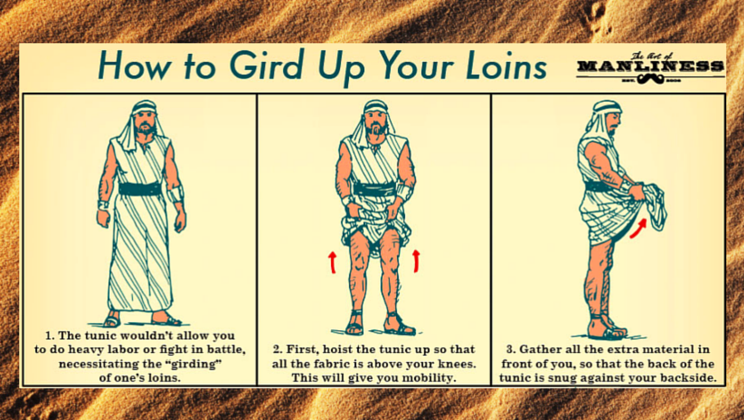 How to Gird Up Your Loins

The Art of
MANLINESS
EST. 2008

1. The tunic wouldn't allow you to do heavy labor or fight in battle, necessitating the "girding" of one's loins.

2. First, hoist the tunic up so that all the fabric is above your knees. This will give you mobility.

3. Gather all the extra material in front of you, so that the back of the tunic is snug against your backside.