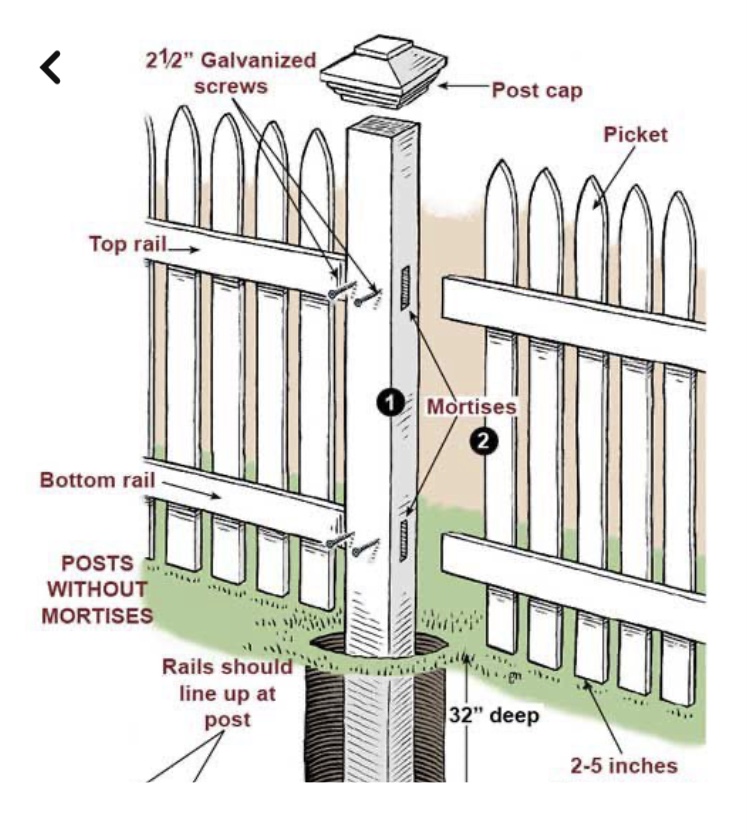 2½" Galvanized screws

Post cap

Picket

Top rail

1

Mortises

2

Bottom rail

POSTS WITHOUT MORTISES

Rails should line up at post

32" deep

2-5 inches